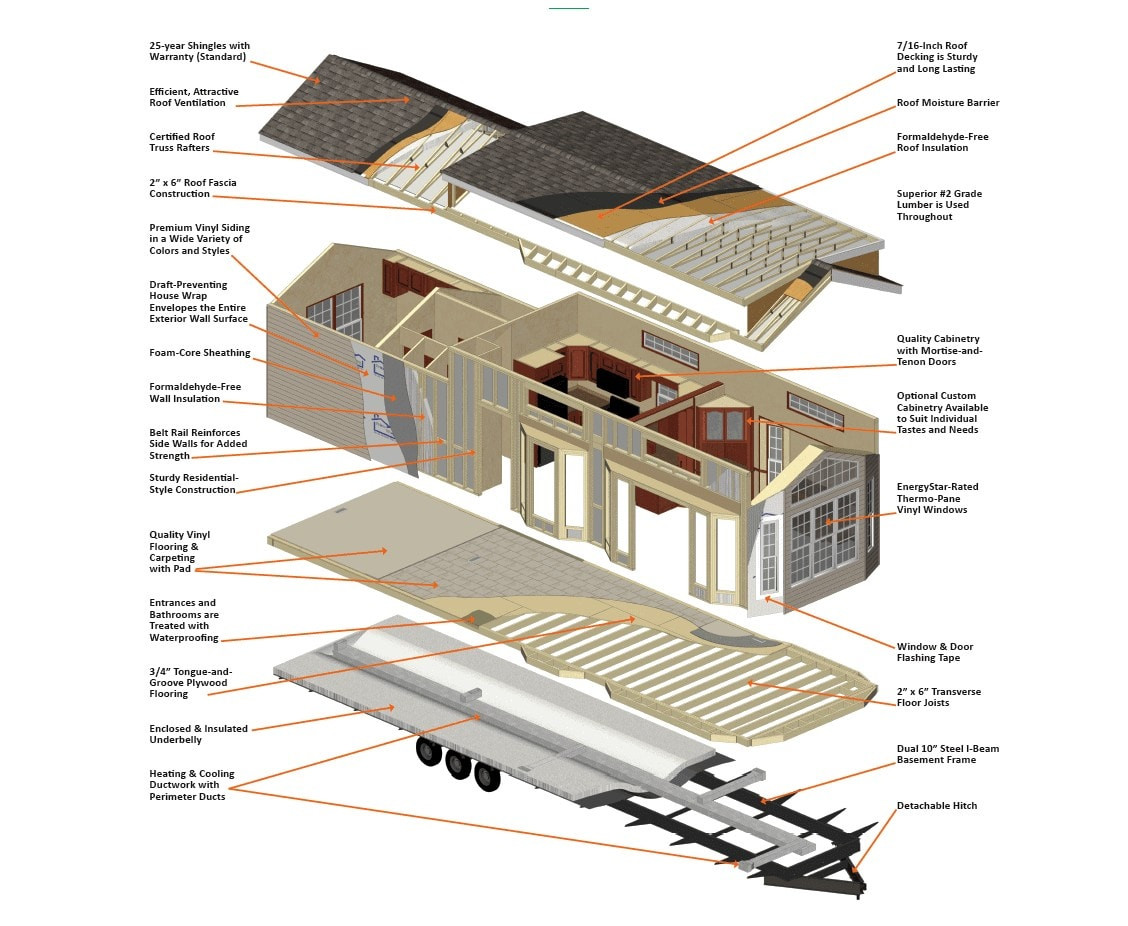 25-year Shingles with Warranty (Standard)

Efficient, Attractive Roof Ventilation

Certified Roof Truss Rafters

2" x 6" Roof Fascia Construction

Premium Vinyl Siding in a Wide Variety of Colors and Styles

Draft-Preventing House Wrap Envelopes the Entire Exterior Wall Surface

Foam-Core Sheathing

Formaldehyde-Free Wall Insulation

Belt Rail Reinforces Side Walls for Added Strength

Sturdy Residential-Style Construction

Quality Vinyl Flooring & Carpeting with Pad

Entrances and Bathrooms are Treated with Waterproofing

3/4" Tongue-and-Groove Plywood Flooring

Enclosed & Insulated Underbelly

Heating & Cooling Ductwork with Perimeter Ducts

7/16-Inch Roof Decking is Sturdy and Long Lasting

Roof Moisture Barrier

Formaldehyde-Free Roof Insulation

Superior #2 Grade Lumber is Used Throughout

Quality Cabinetry with Mortise-and-Tenon Doors

Optional Custom Cabinetry Available to Suit Individual Tastes and Needs

EnergyStar-Rated Thermo-Pane Vinyl Windows

Window & Door Flashing Tape

2" x 6" Transverse Floor Joists

Dual 10" Steel I-Beam Basement Frame

Detachable Hitch